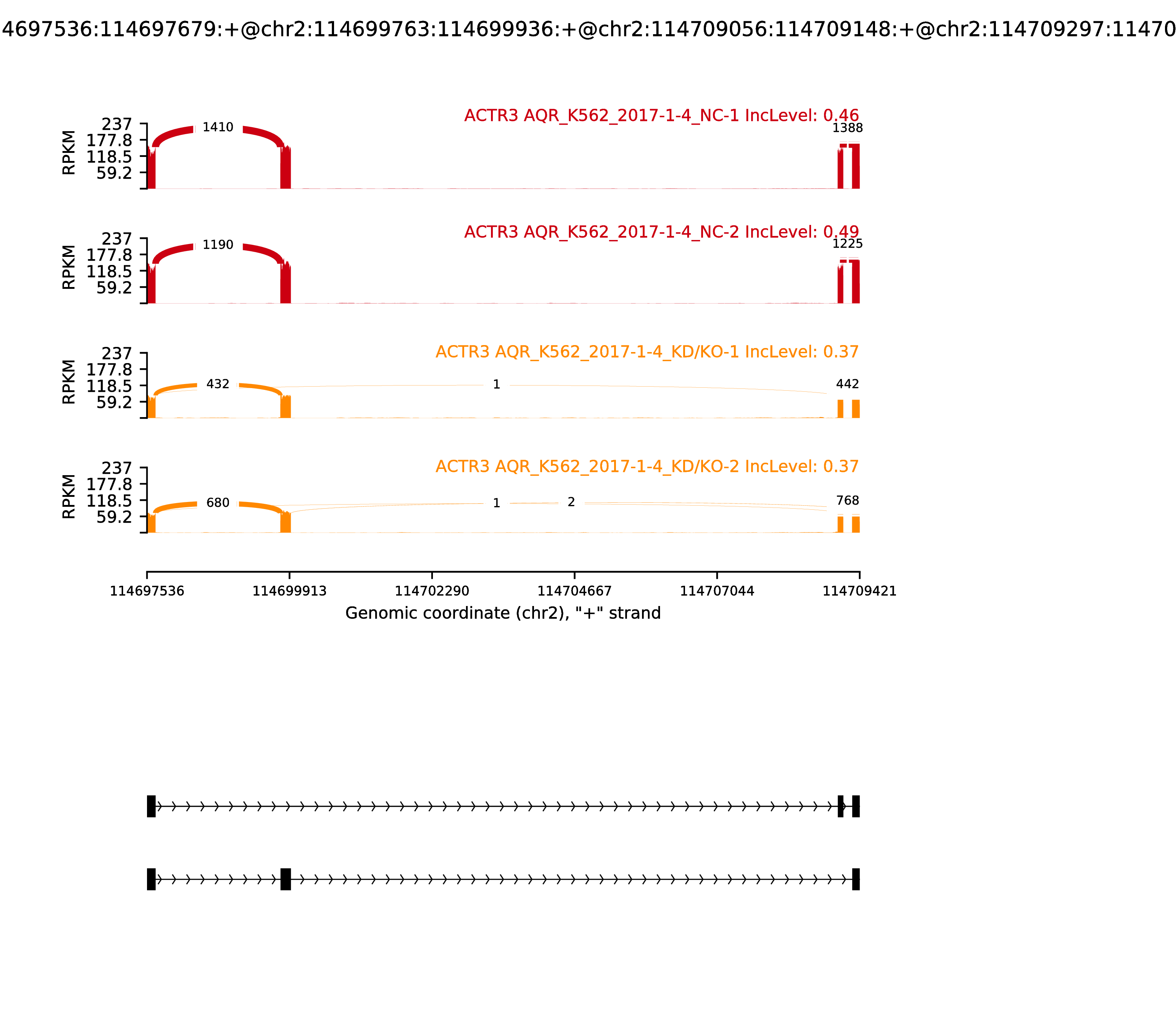 4697536:114697679:+@chr2:114699763:114699936:+@chr2:114709056:114709148:+@chr2:114709297:11470

ACTR3 AQR_K562_2017-1-4_NC-1 IncLevel: 0.46

RPKM
237
177.8
118.5
59.2

1410
1388

ACTR3 AQR_K562_2017-1-4_NC-2 IncLevel: 0.49

RPKM
237
177.8
118.5
59.2

1190
1225

ACTR3 AQR_K562_2017-1-4_KD/KO-1 IncLevel: 0.37

RPKM
237
177.8
118.5
59.2

432
1
442

ACTR3 AQR_K562_2017-1-4_KD/KO-2 IncLevel: 0.37

RPKM
237
177.8
118.5
59.2

680
1
2
768

114697536 114699913 114702290 114704667 114707044 114709421
Genomic coordinate (chr2), "+" strand