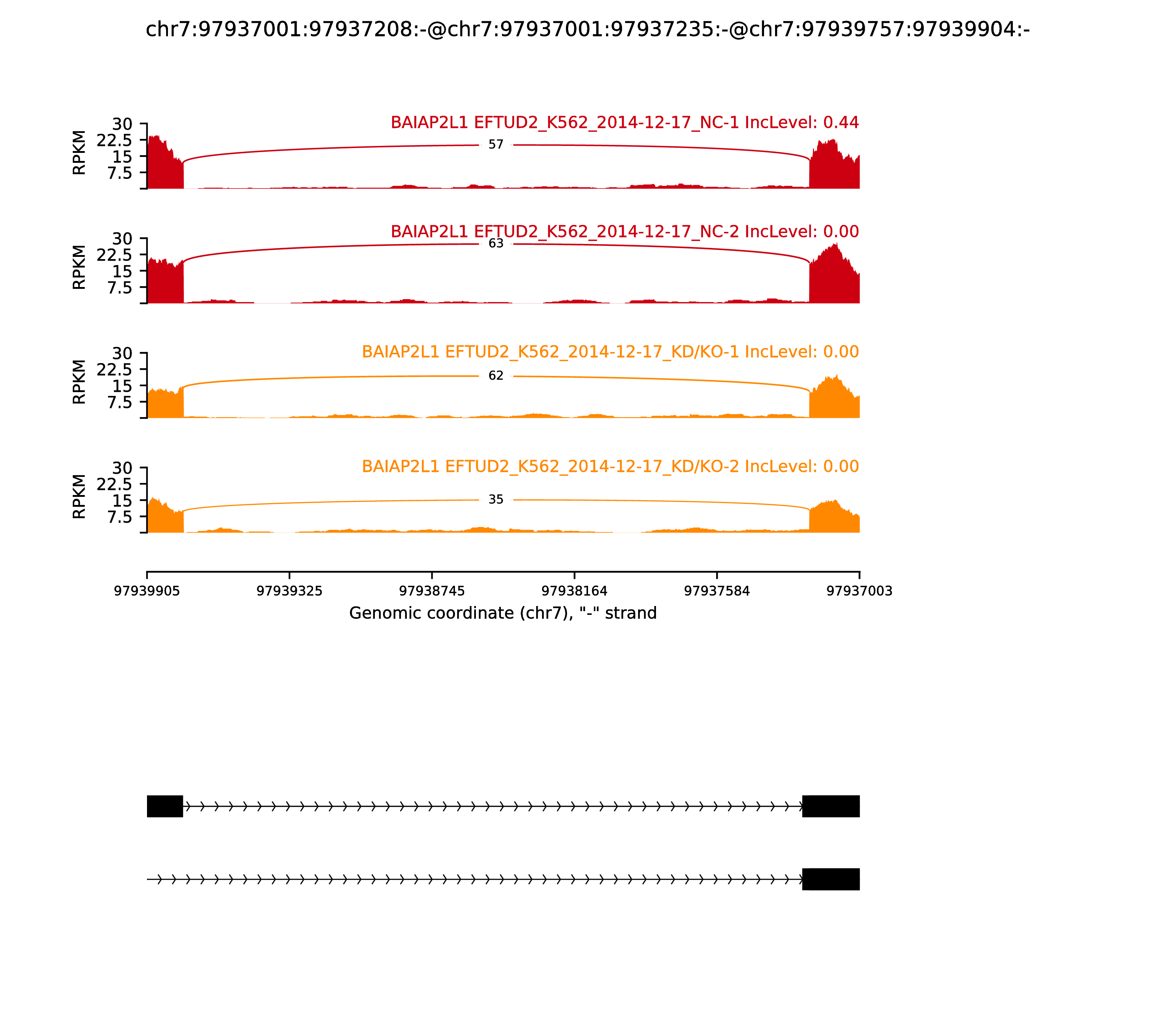 chr7:97937001:97937208:-@chr7:97937001:97937235:-@chr7:97939757:97939904:-

BAIAP2L1 EFTUD2_K562_2014-12-17_NC-1 IncLevel: 0.44

RPKM 30 22.5 15 7.5

57

BAIAP2L1 EFTUD2_K562_2014-12-17_NC-2 IncLevel: 0.00

RPKM 30 22.5 15 7.5

63

BAIAP2L1 EFTUD2_K562_2014-12-17_KD/KO-1 IncLevel: 0.00

RPKM 30 22.5 15 7.5

62

BAIAP2L1 EFTUD2_K562_2014-12-17_KD/KO-2 IncLevel: 0.00

RPKM 30 22.5 15 7.5

35

97939905 97939325 97938745 97938164 97937584 97937003

Genomic coordinate (chr7), "-" strand